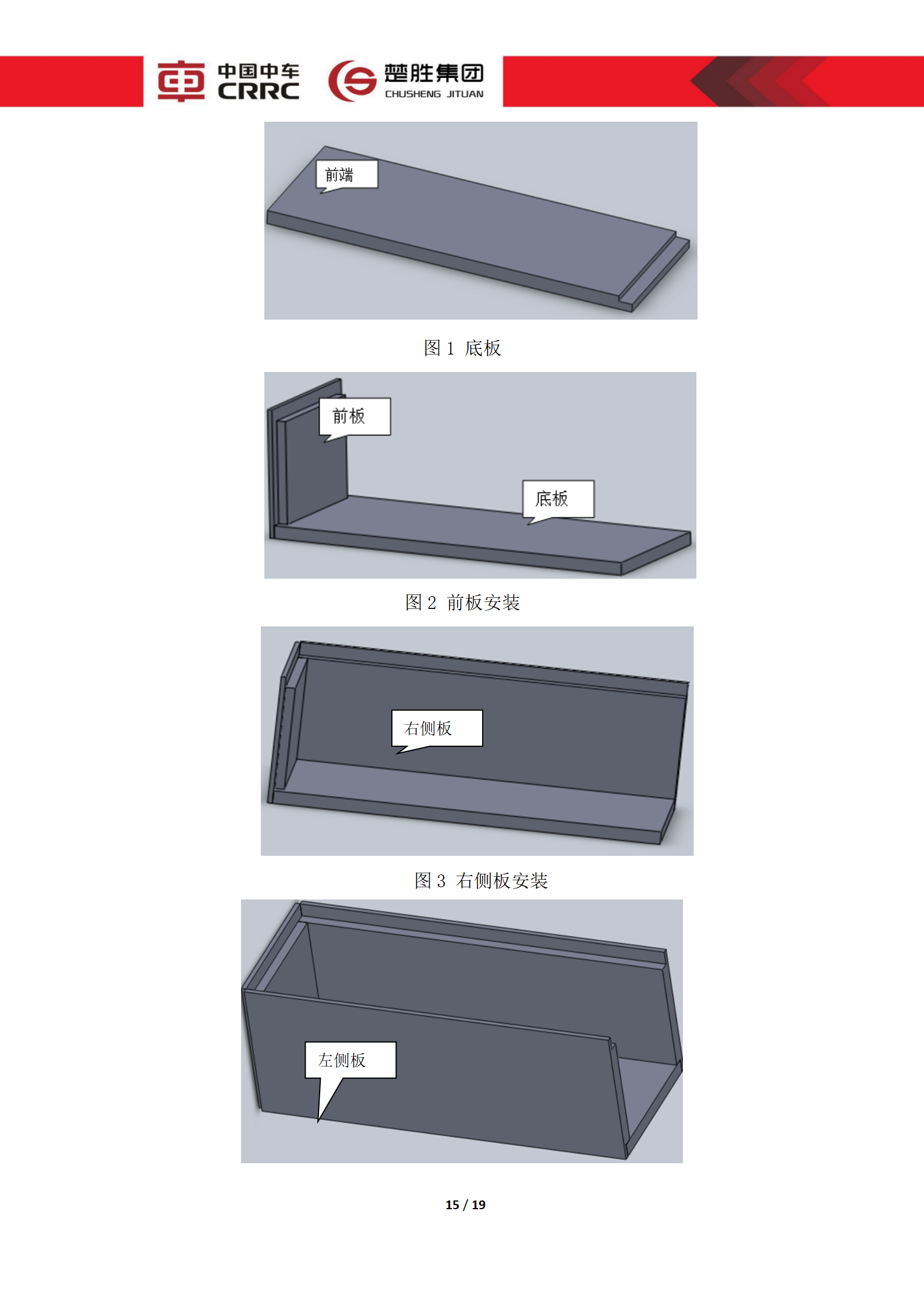 中国中车 CRRC 楚胜集团 CHUSHENG JITUAN

前端

图 1 底板

前板

底板

图 2 前板安装

右侧板

图 3 右侧板安装

左侧板

15 / 19